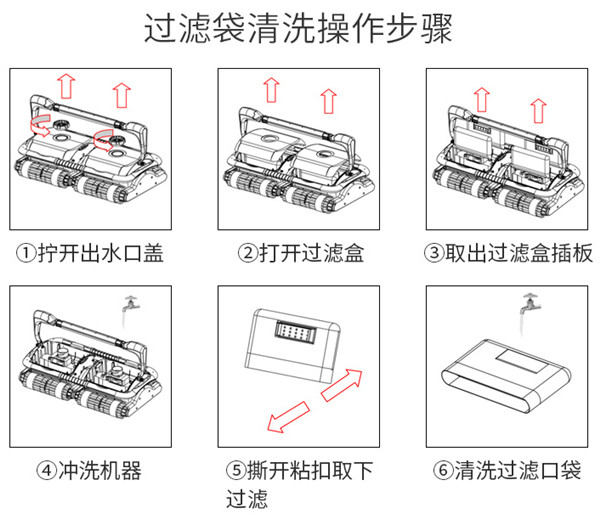 过滤袋清洗操作步骤

①拧开出水口盖

②打开过滤盒

③取出过滤盒插板

④冲洗机器

⑤撕开粘扣取下过滤

⑥清洗过滤口袋