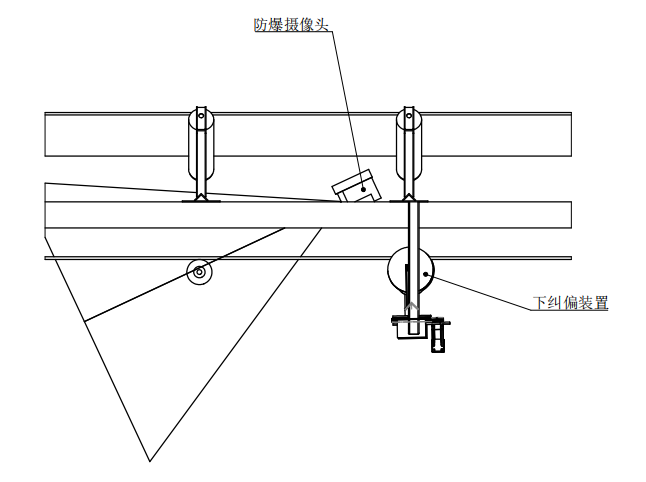 防爆摄像头

下纠偏装置