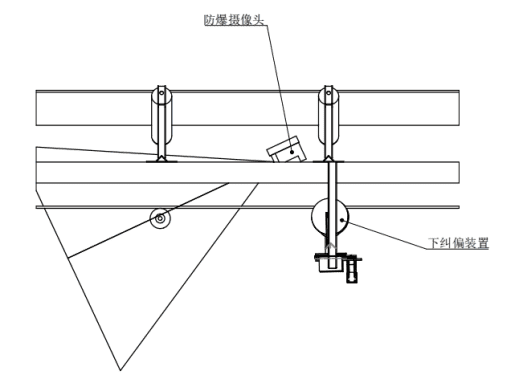 防爆摄像头

下纠偏装置