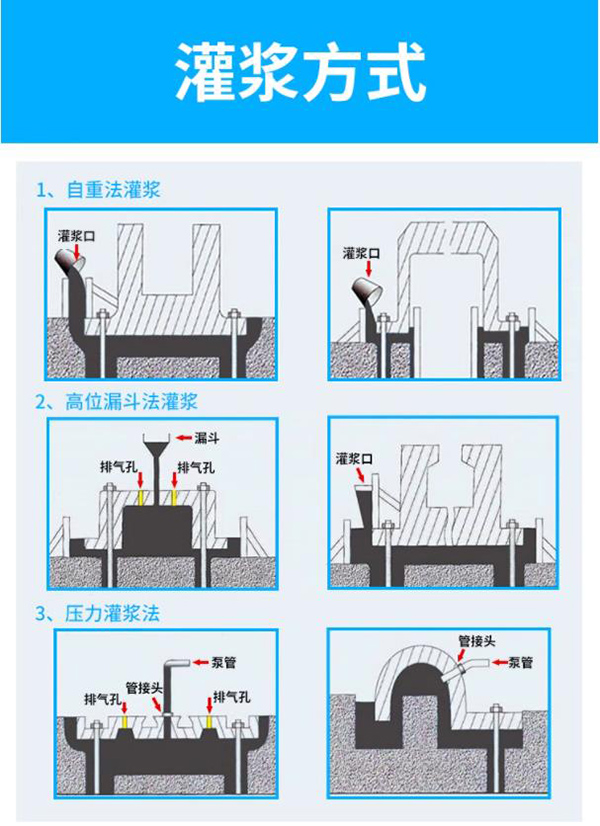 灌浆方式

1、自重法灌浆

灌浆口

灌浆口

2、高位漏斗法灌浆

漏斗

排气孔

排气孔

灌浆口

3、压力灌浆法

泵管

管接头

排气孔

排气孔

管接头

泵管