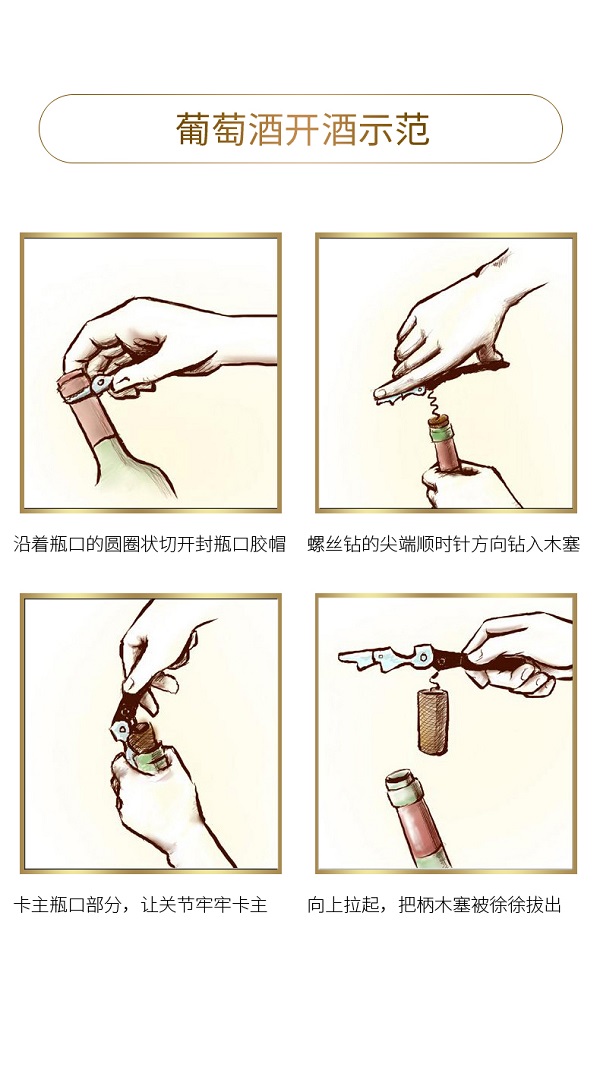 葡萄酒开酒示范

沿着瓶口的圆圈状切开封瓶口胶帽

螺丝钻的尖端顺时针方向钻入木塞

卡主瓶口部分，让关节牢牢卡主

向上拉起，把柄木塞被徐徐拔出